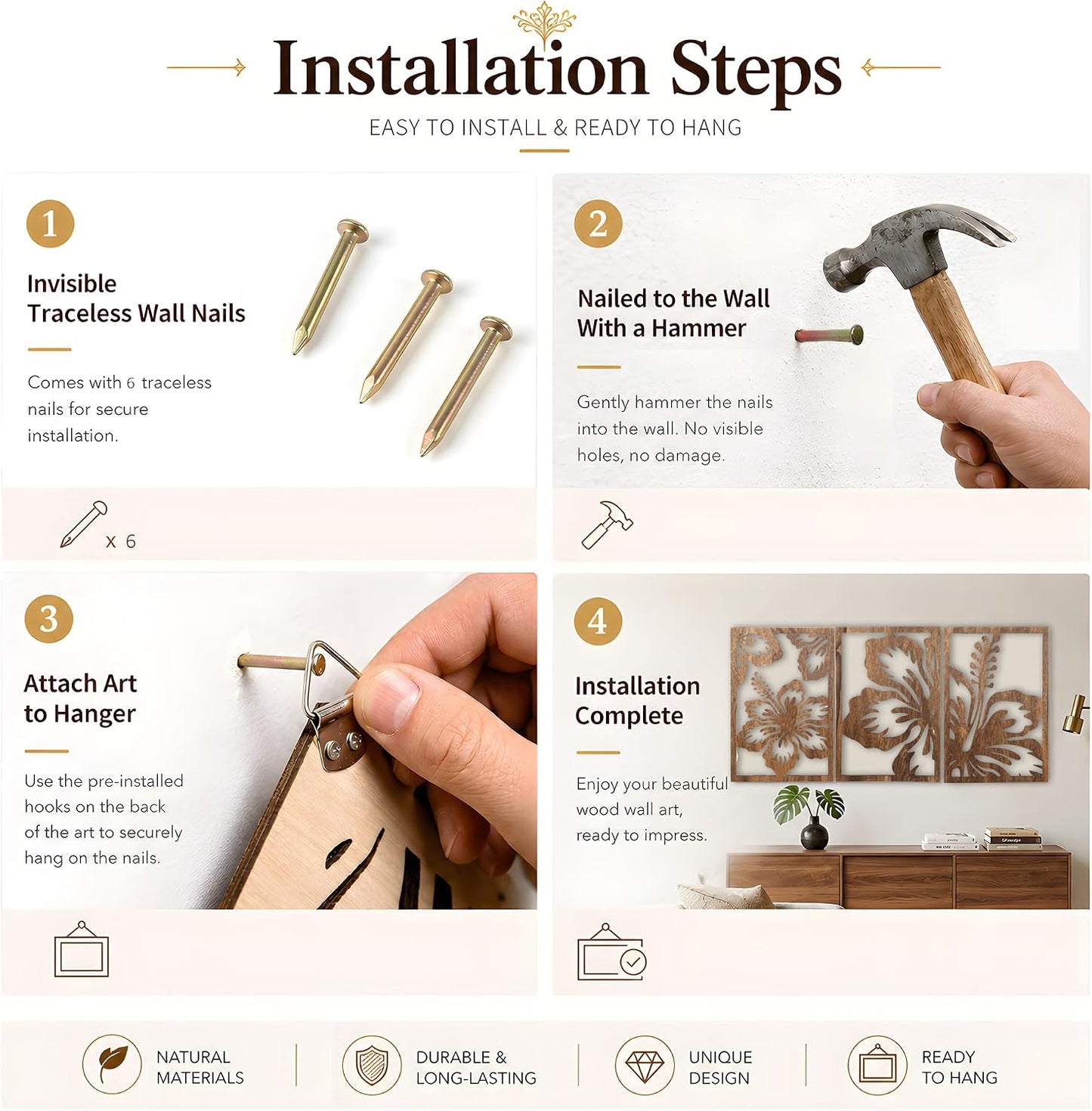 Installation Steps

EASY TO INSTALL & READY TO HANG

1

Invisible Traceless Wall Nails

Comes with 6 traceless nails for secure installation.

x 6

2

Nailed to the Wall With a Hammer

Gently hammer the nails into the wall. No visible holes, no damage.

3

Attach Art to Hanger

Use the pre-installed hooks on the back of the art to securely hang on the nails.

4

Installation Complete

Enjoy your beautiful wood wall art, ready to impress.

NATURAL MATERIALS

DURABLE & LONG-LASTING

UNIQUE DESIGN

READY TO HANG