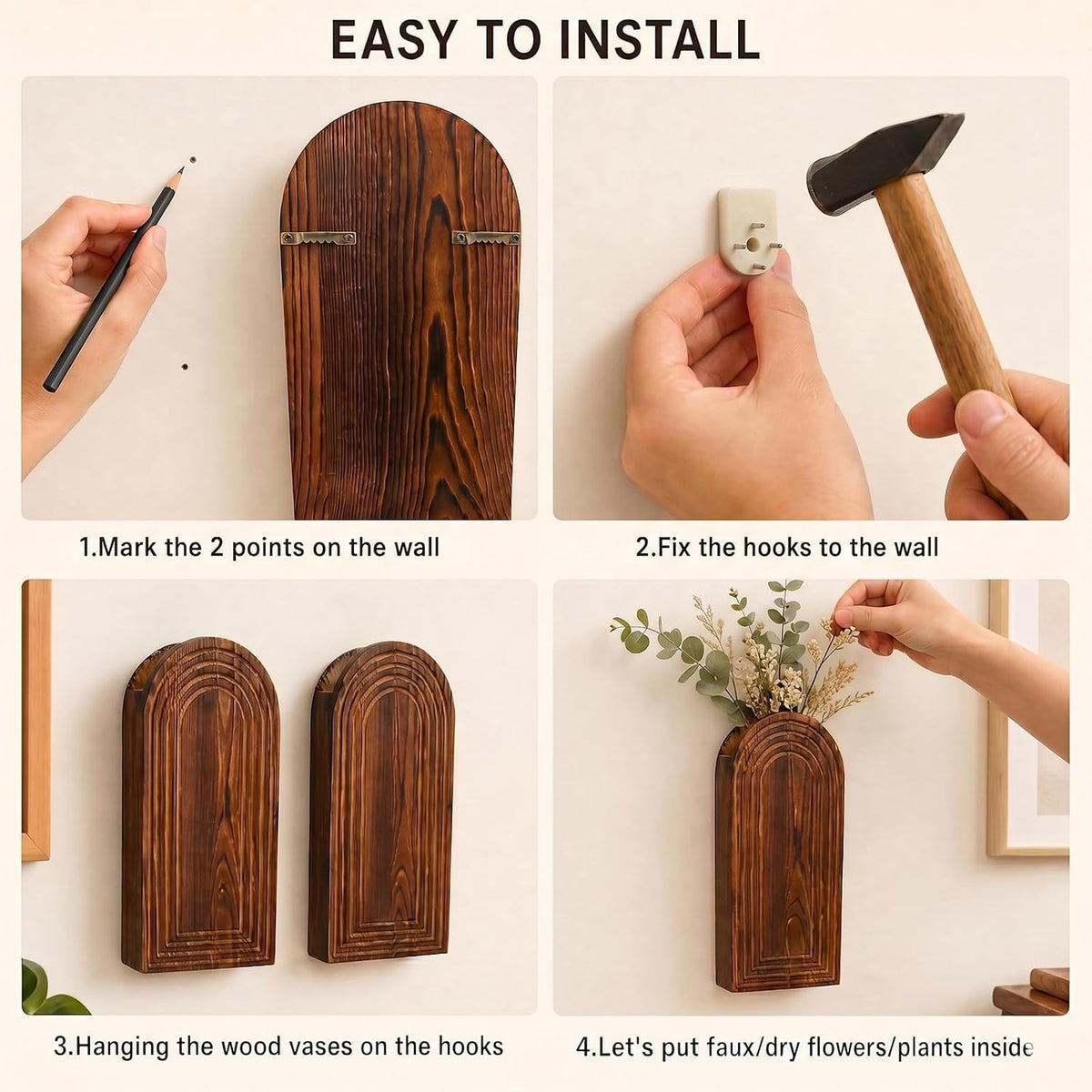 EASY TO INSTALL

1.Mark the 2 points on the wall

2.Fix the hooks to the wall

3.Hanging the wood vases on the hooks

4.Let's put faux/dry flowers/plants inside